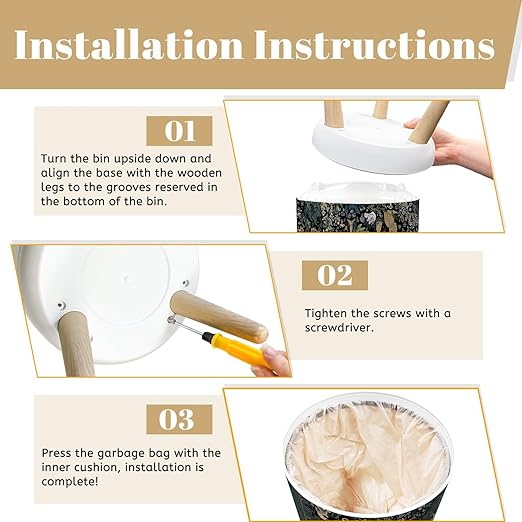 Installation Instructions

01

Turn the bin upside down and align the base with the wooden legs to the grooves reserved in the bottom of the bin.

02

Tighten the screws with a screwdriver.

03

Press the garbage bag with the inner cushion, installation is complete!