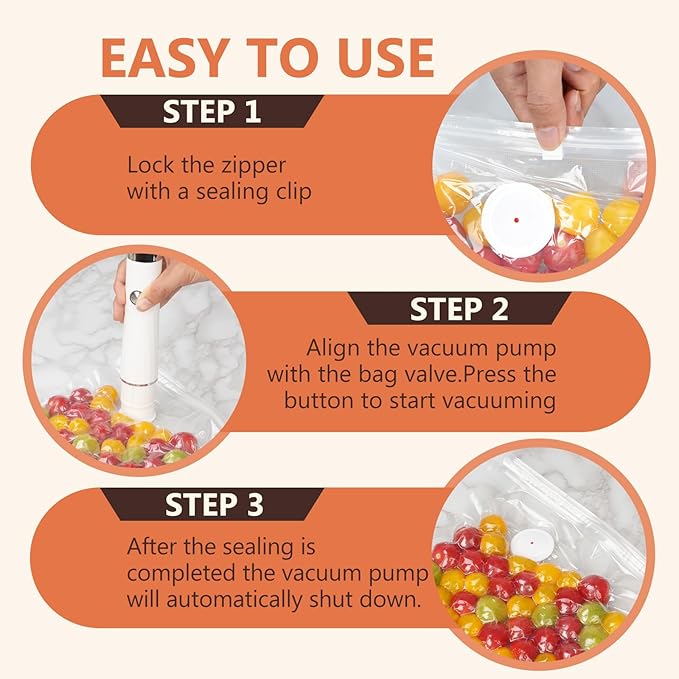 EASY TO USE

STEP 1

Lock the zipper with a sealing clip

STEP 2

Align the vacuum pump with the bag valve.Press the button to start vacuuming

STEP 3

After the sealing is completed the vacuum pump will automatically shut down.