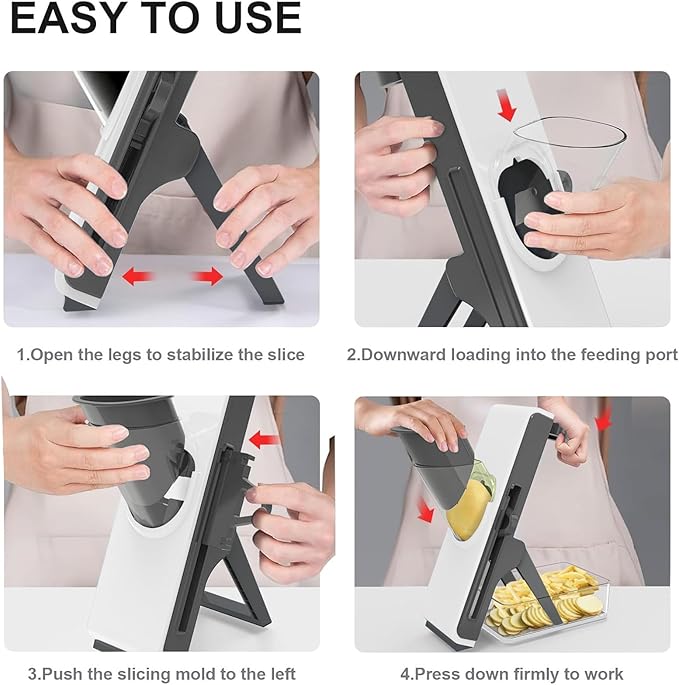 EASY TO USE

1.Open the legs to stabilize the slice

2.Downward loading into the feeding port

3.Push the slicing mold to the left

4.Press down firmly to work