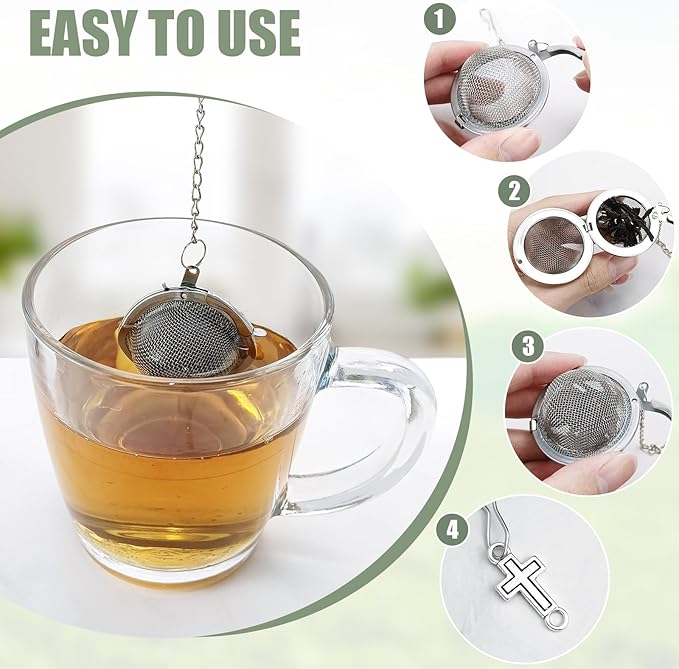 EASY TO USE

1

2

3

4