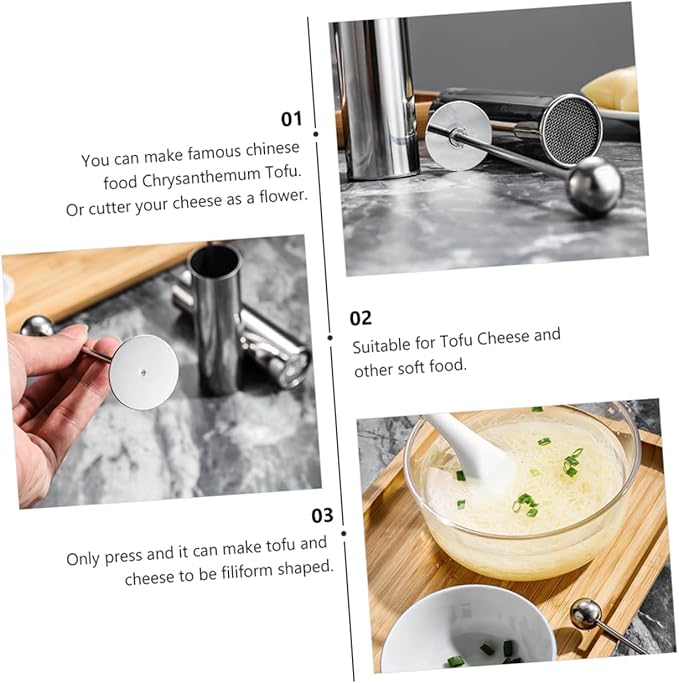 01
You can make famous chinese food Chrysanthemum Tofu. Or cutter your cheese as a flower.

02
Suitable for Tofu Cheese and other soft food.

03
Only press and it can make tofu and cheese to be filiform shaped.